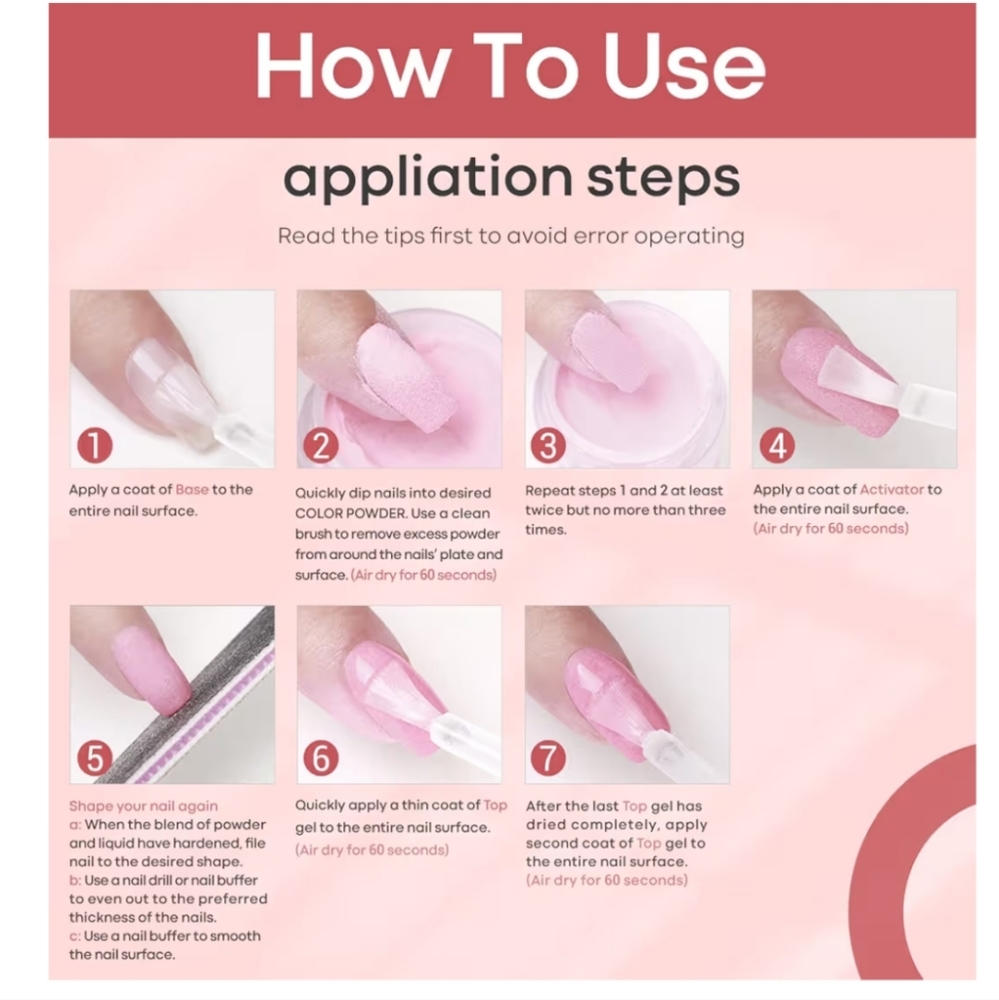 How To Use

appliation steps

Read the tips first to avoid error operating

1

Apply a coat of Base to the entire nail surface.

2

Quickly dip nails into desired COLOR POWDER. Use a clean brush to remove excess powder from around the nails' plate and surface. (Air dry for 60 seconds)

3

Repeat steps 1 and 2 at least twice but no more than three times.

4

Apply a coat of Activator to the entire nail surface. (Air dry for 60 seconds)

5

Shape your nail again
a: When the blend of powder and liquid have hardened, file nail to the desired shape.
b: Use a nail drill or nail buffer to even out to the preferred thickness of the nails.
c: Use a nail buffer to smooth the nail surface.

6

Quickly apply a thin coat of Top gel to the entire nail surface. (Air dry for 60 seconds)

7

After the last Top gel has dried completely, apply second coat of Top gel to the entire nail surface. (Air dry for 60 seconds)